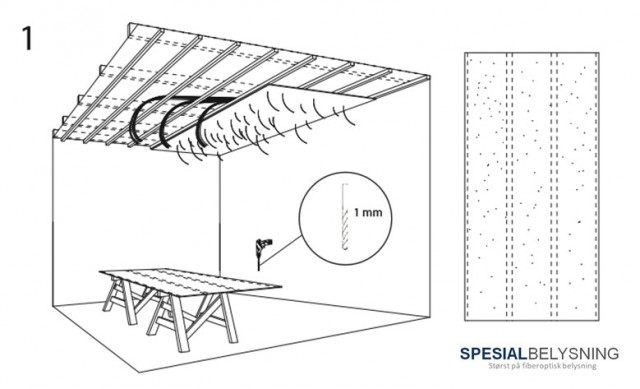 1

1 mm

SPESIALBELYSNING
Størst på fiberoptisk belysning