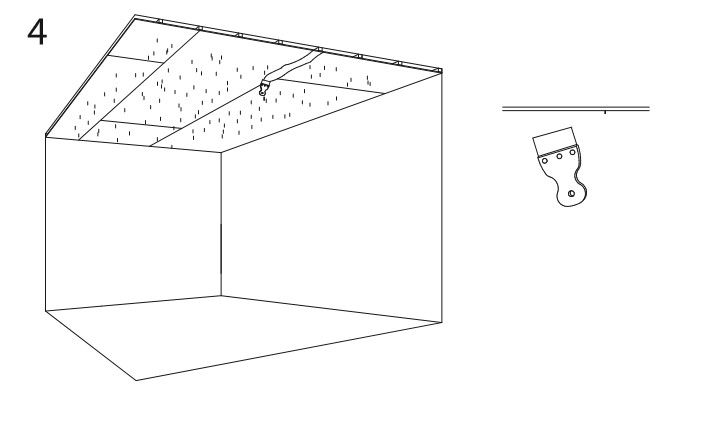 4